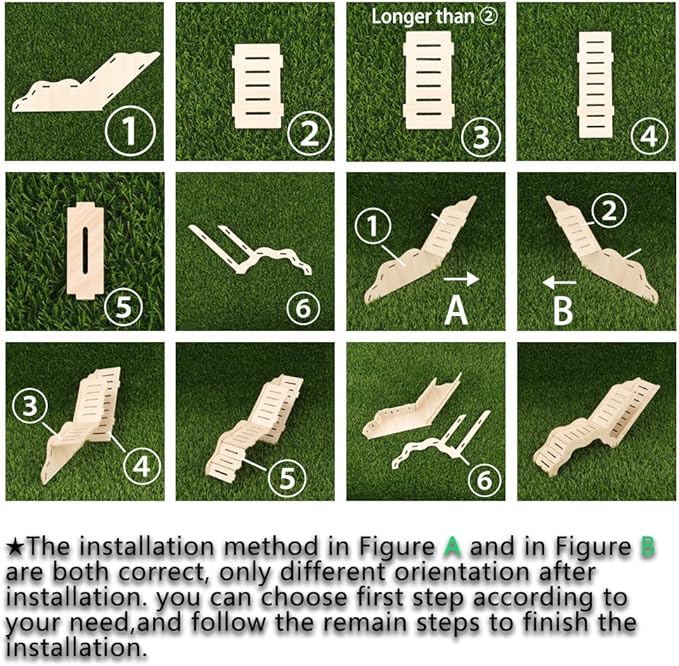 ①

②

Longer than ②

③

④

⑤

⑥

①

A

②

B

③

④

⑤

⑥

★The installation method in Figure A and in Figure B are both correct, only different orientation after installation. you can choose first step according to your need,and follow the remain steps to finish the installation.