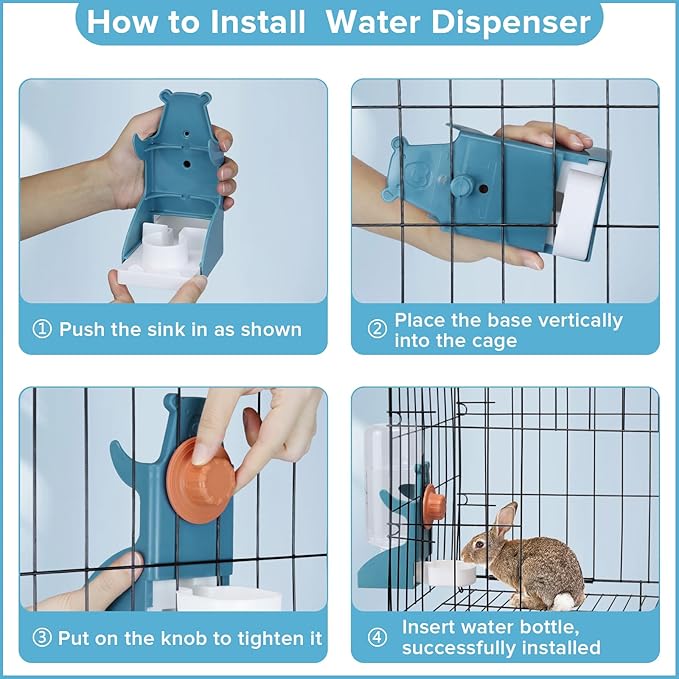 How to Install Water Dispenser

① Push the sink in as shown

② Place the base vertically into the cage

③ Put on the knob to tighten it

④ Insert water bottle, successfully installed