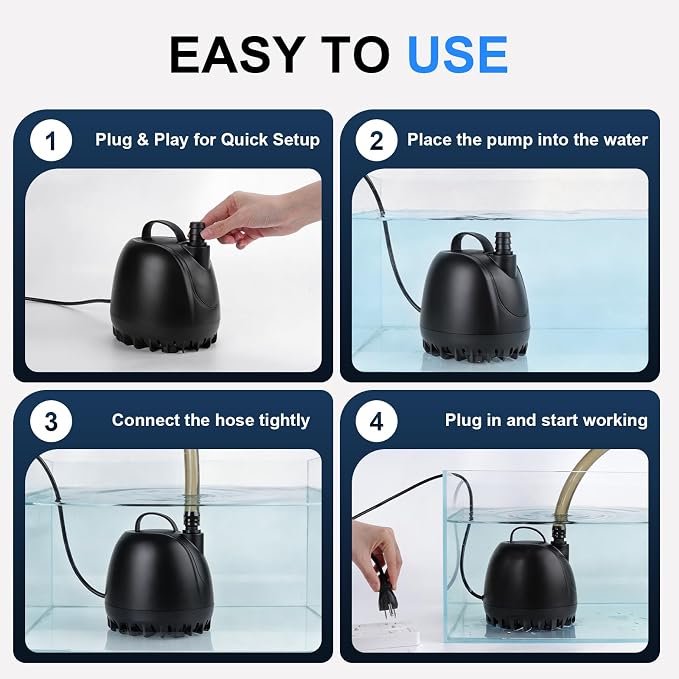 EASY TO USE

1 Plug & Play for Quick Setup

2 Place the pump into the water

3 Connect the hose tightly

4 Plug in and start working