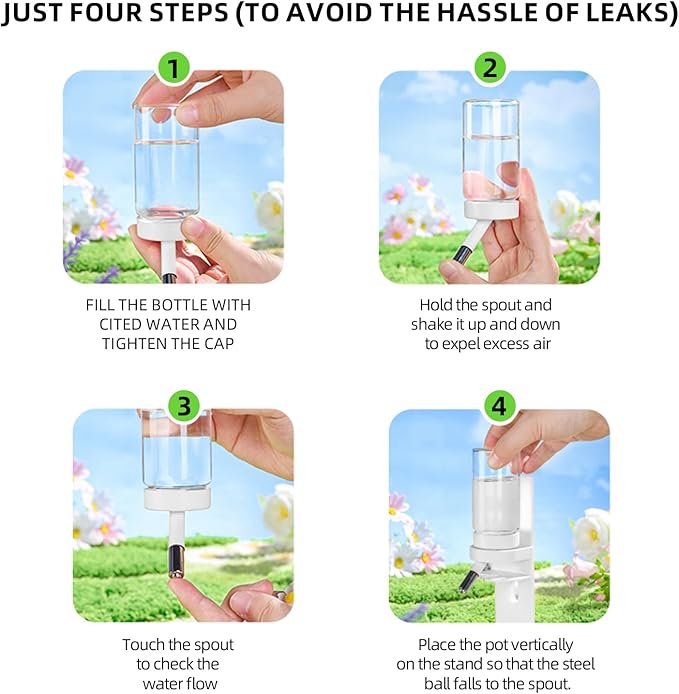 JUST FOUR STEPS (TO AVOID THE HASSLE OF LEAKS)

1

FILL THE BOTTLE WITH CITED WATER AND TIGHTEN THE CAP

2

Hold the spout and shake it up and down to expel excess air

3

Touch the spout to check the water flow

4

Place the pot vertically on the stand so that the steel ball falls to the spout.