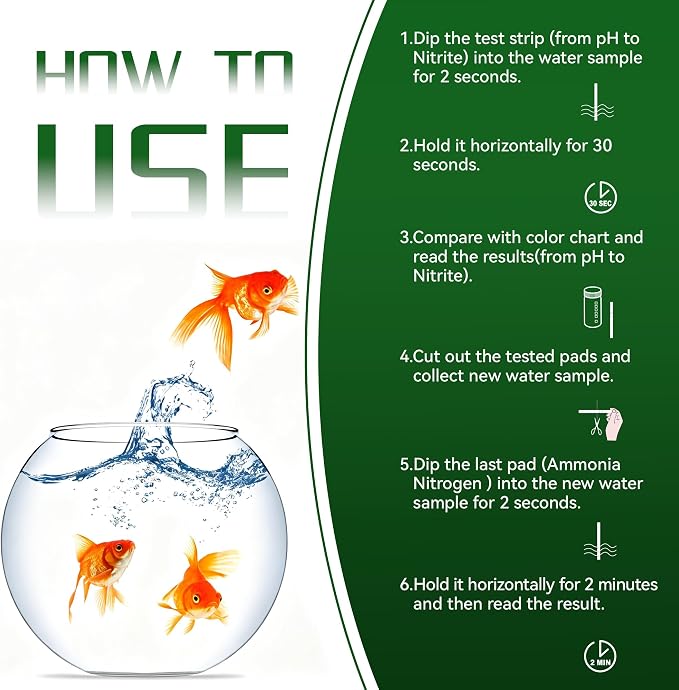 HOW TO USE

1.Dip the test strip (from pH to Nitrite) into the water sample for 2 seconds.

2.Hold it horizontally for 30 seconds.

30 SEC

3.Compare with color chart and read the results(from pH to Nitrite).

4.Cut out the tested pads and collect new water sample.

5.Dip the last pad (Ammonia Nitrogen ) into the new water sample for 2 seconds.

6.Hold it horizontally for 2 minutes and then read the result.

2 MIN