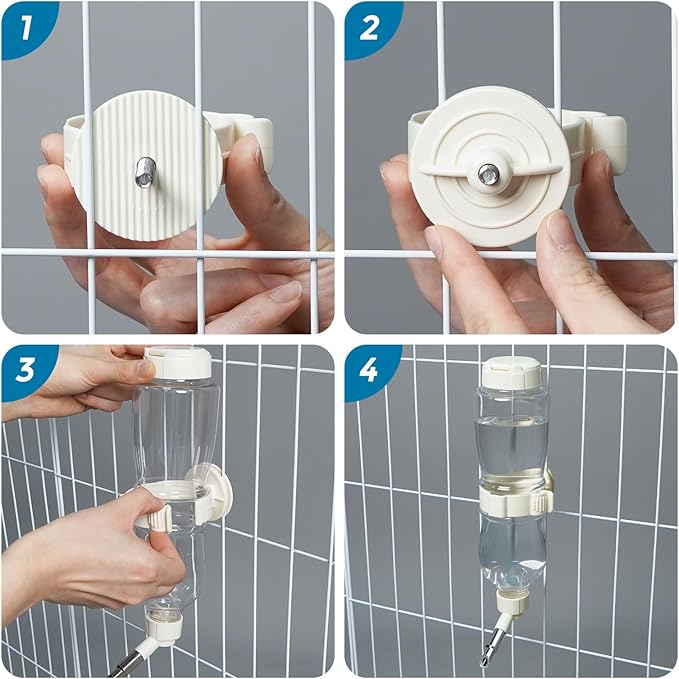 1

2

3

4