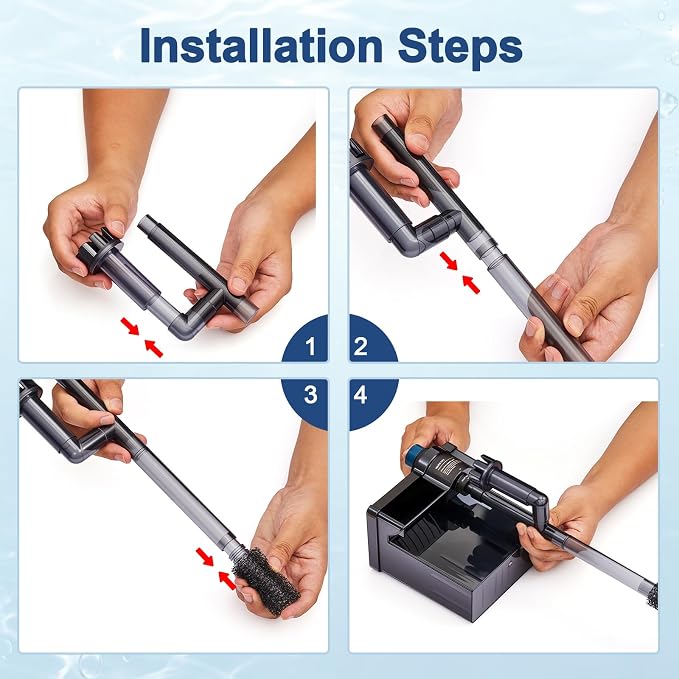 Installation Steps

1

2

3

4