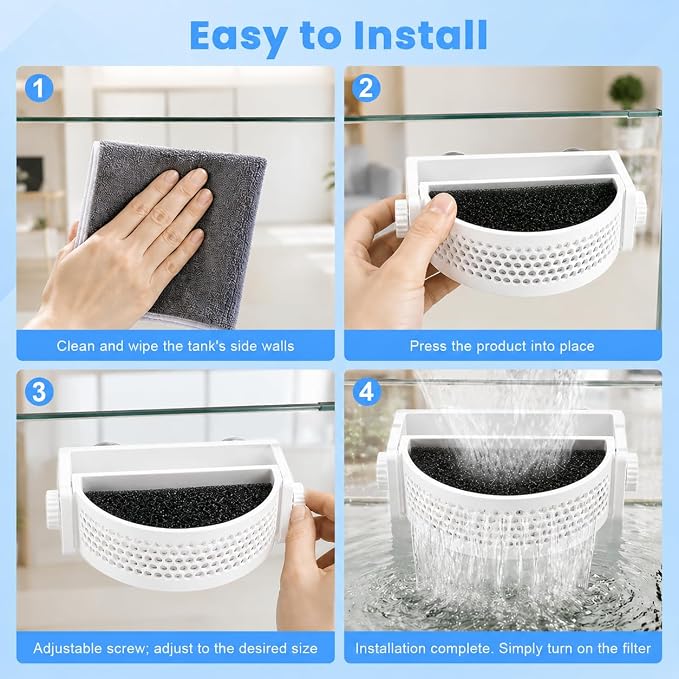 Easy to Install

1

Clean and wipe the tank's side walls

2

Press the product into place

3

Adjustable screw; adjust to the desired size

4

Installation complete. Simply turn on the filter