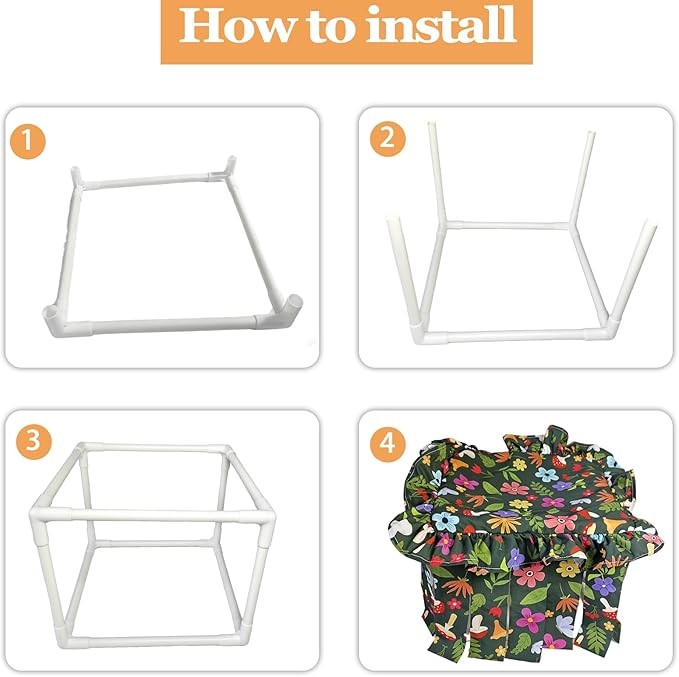 How to install

1

2

3

4