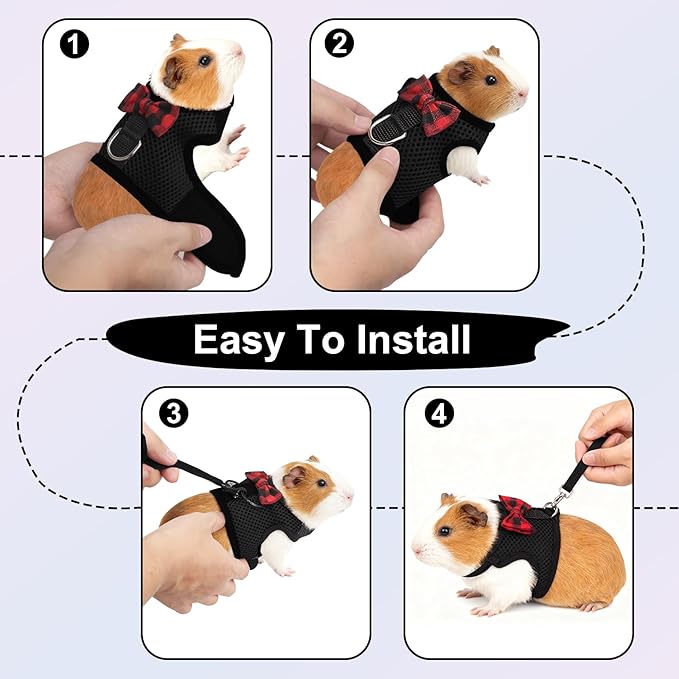 1

2

Easy To Install

3

4