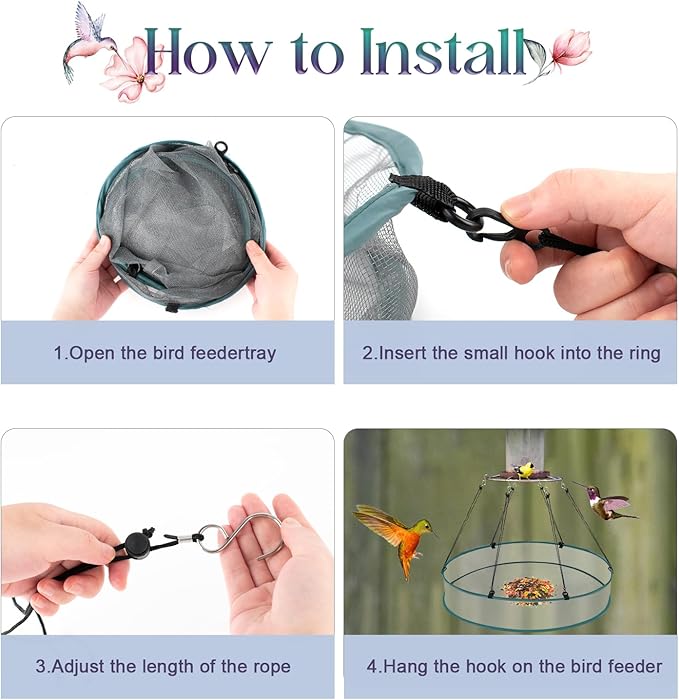 How to Install

1.Open the bird feedertray

2.Insert the small hook into the ring

3.Adjust the length of the rope

4.Hang the hook on the bird feeder