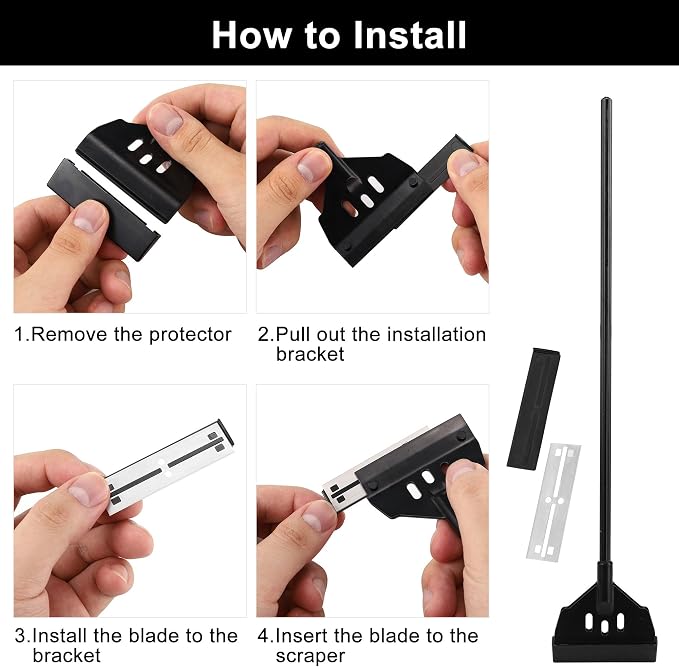 How to Install

1.Remove the protector

2.Pull out the installation bracket

3.Install the blade to the bracket

4.Insert the blade to the scraper