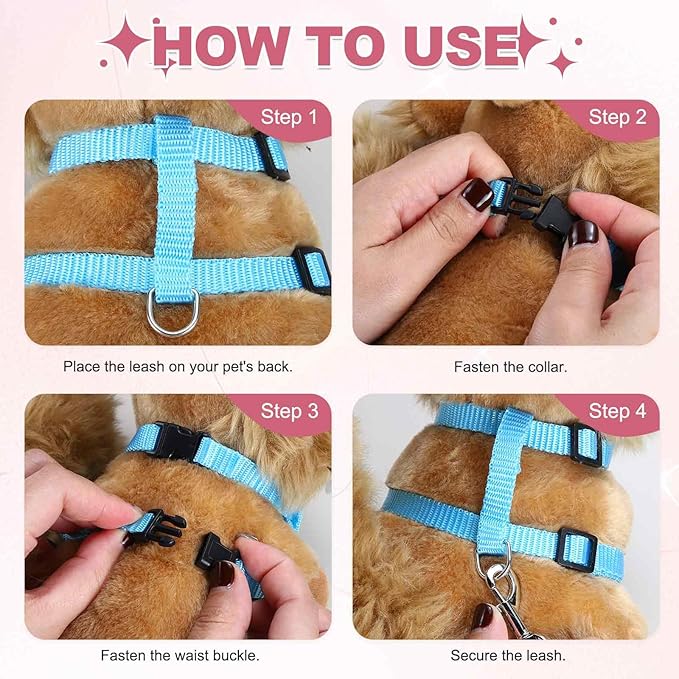 HOW TO USE

Step 1

Place the leash on your pet's back.

Step 2

Fasten the collar.

Step 3

Fasten the waist buckle.

Step 4

Secure the leash.