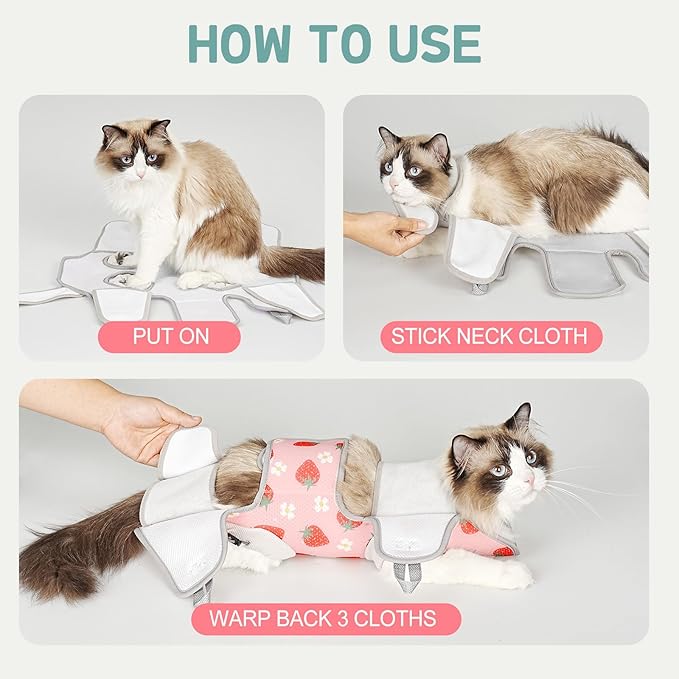 HOW TO USE

PUT ON

STICK NECK CLOTH

WARP BACK 3 CLOTHS