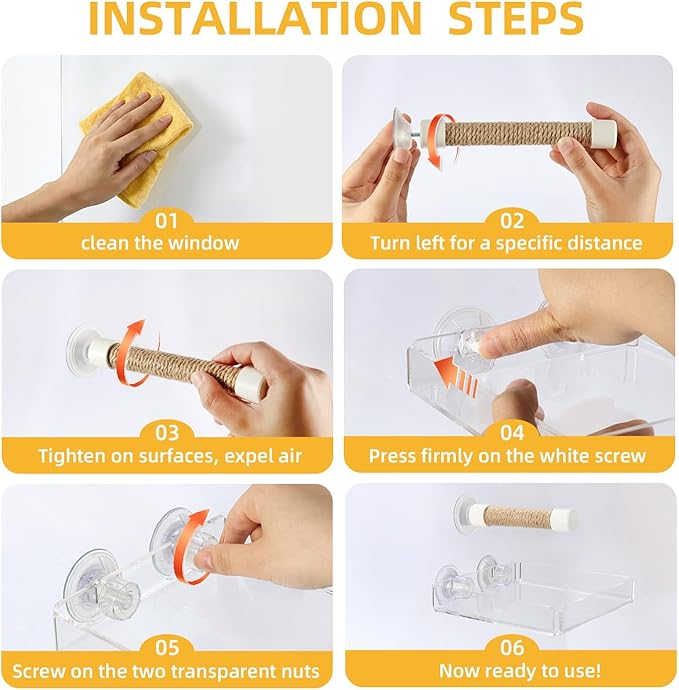 INSTALLATION STEPS

01
clean the window

02
Turn left for a specific distance

03
Tighten on surfaces, expel air

04
Press firmly on the white screw

05
Screw on the two transparent nuts

06
Now ready to use!