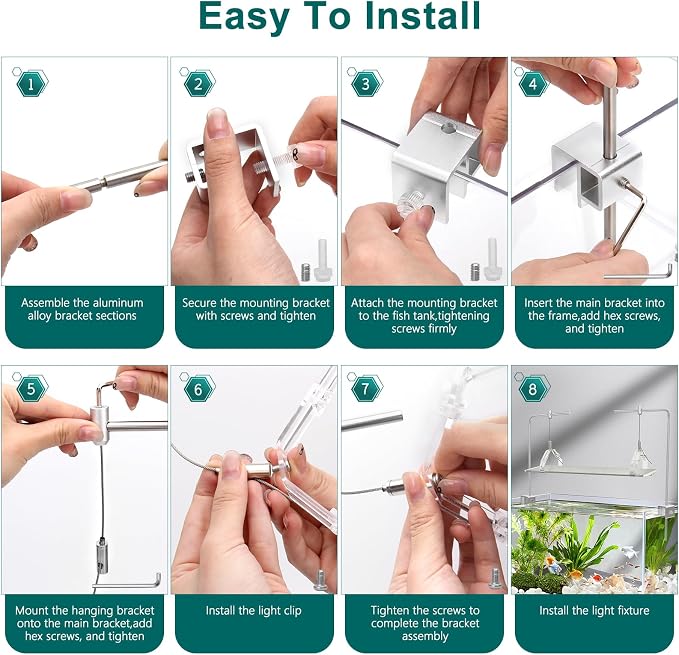 Easy To Install

1

Assemble the aluminum alloy bracket sections

2

Secure the mounting bracket with screws and tighten

3

Attach the mounting bracket to the fish tank,tightening screws firmly

4

Insert the main bracket into the frame,add hex screws, and tighten

5

Mount the hanging bracket onto the main bracket,add hex screws, and tighten

6

Install the light clip

7

Tighten the screws to complete the bracket assembly

8

Install the light fixture