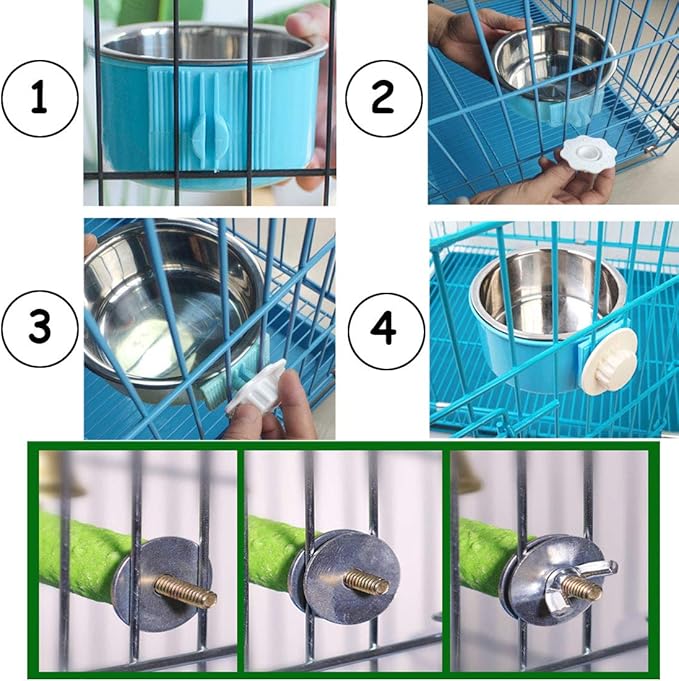 1

2

3

4