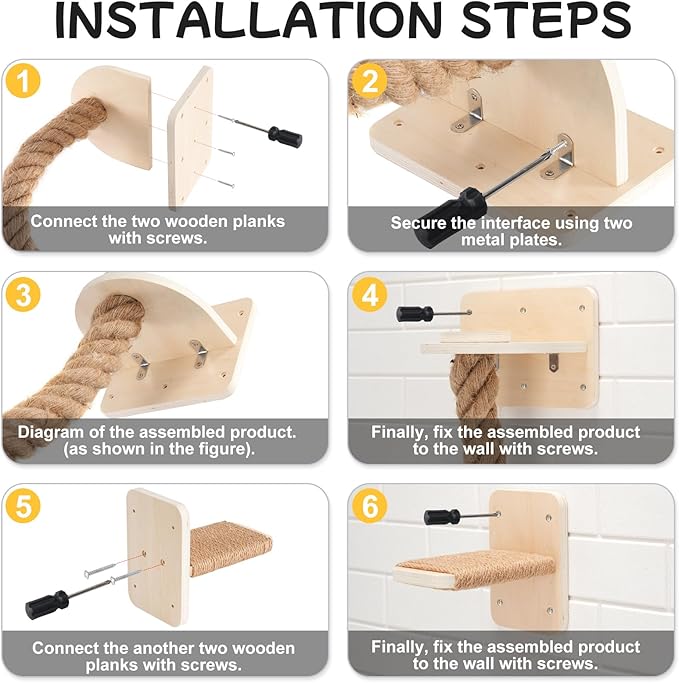 INSTALLATION STEPS

1

Connect the two wooden planks with screws.

2

Secure the interface using two metal plates.

3

Diagram of the assembled product. (as shown in the figure).

4

Finally, fix the assembled product to the wall with screws.

5

Connect the another two wooden planks with screws.

6

Finally, fix the assembled product to the wall with screws.