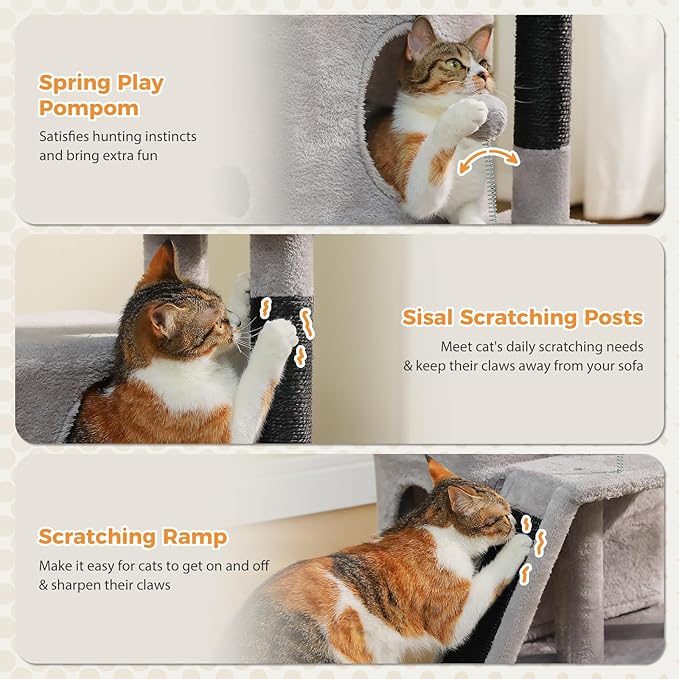 Spring Play Pompom

Satisfies hunting instincts and bring extra fun

Sisal Scratching Posts

Meet cat's daily scratching needs & keep their claws away from your sofa

Scratching Ramp

Make it easy for cats to get on and off & sharpen their claws