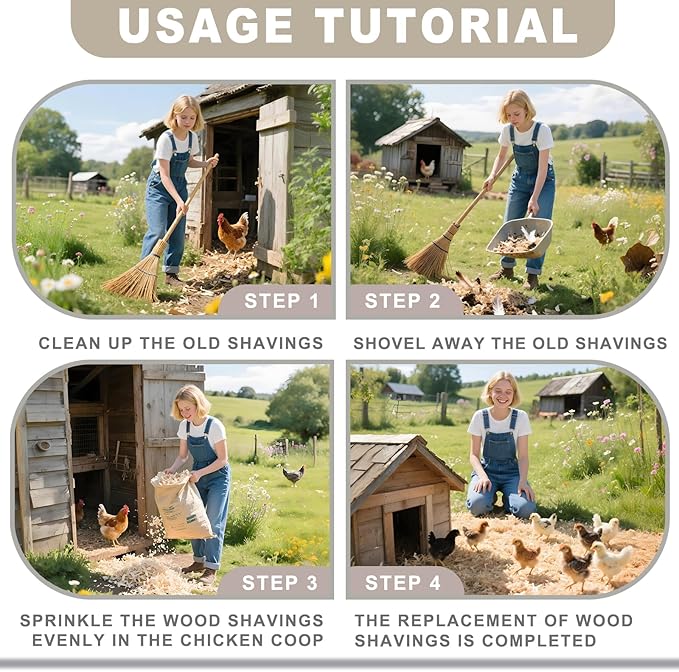 USAGE TUTORIAL

STEP 1

CLEAN UP THE OLD SHAVINGS

STEP 2

SHOVEL AWAY THE OLD SHAVINGS

STEP 3

SPRINKLE THE WOOD SHAVINGS EVENLY IN THE CHICKEN COOP

STEP 4

THE REPLACEMENT OF WOOD SHAVINGS IS COMPLETED