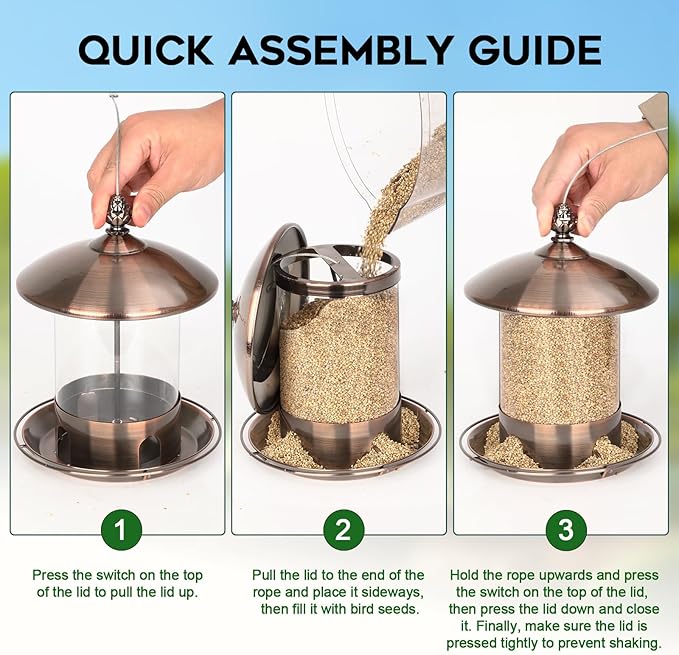 QUICK ASSEMBLY GUIDE

1

Press the switch on the top of the lid to pull the lid up.

2

Pull the lid to the end of the rope and place it sideways, then fill it with bird seeds.

3

Hold the rope upwards and press the switch on the top of the lid, then press the lid down and close it. Finally, make sure the lid is pressed tightly to prevent shaking.