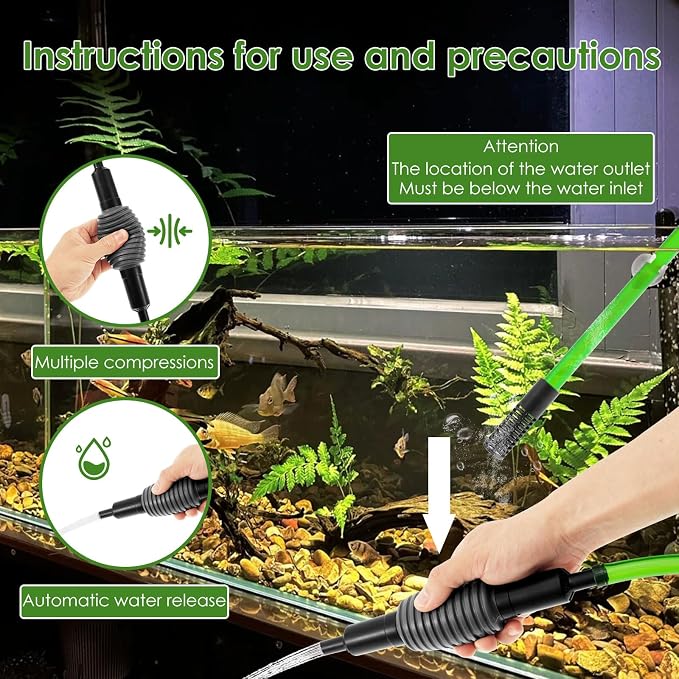 Instructions for use and precautions

Attention
The location of the water outlet
Must be below the water inlet

Multiple compressions

Automatic water release