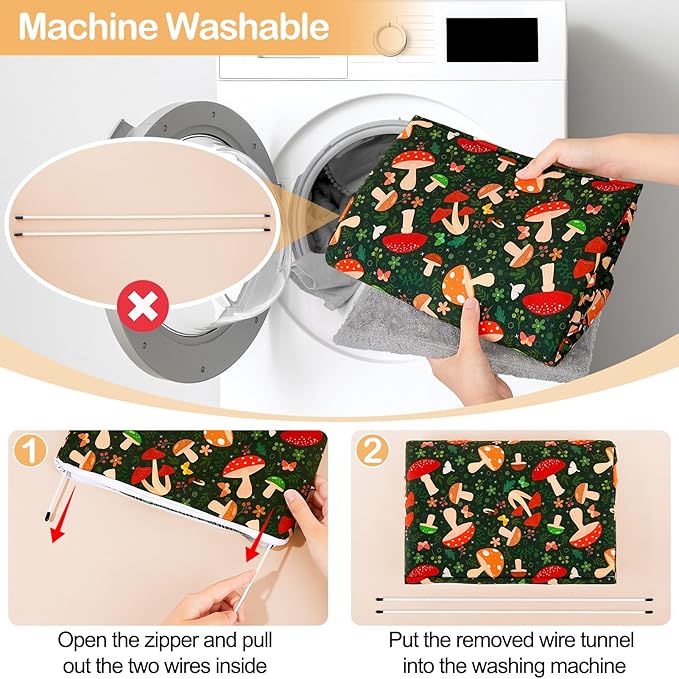 Machine Washable

1

Open the zipper and pull out the two wires inside

2

Put the removed wire tunnel into the washing machine