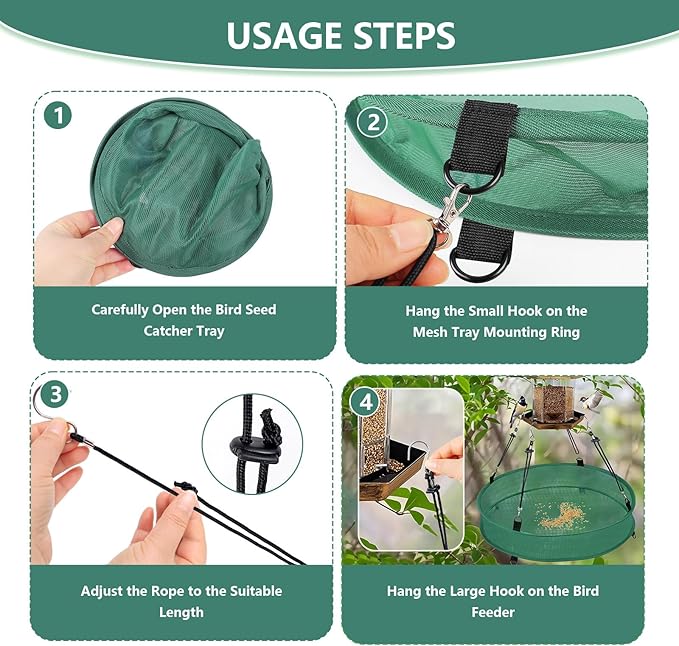 USAGE STEPS

1

Carefully Open the Bird Seed Catcher Tray

2

Hang the Small Hook on the Mesh Tray Mounting Ring

3

Adjust the Rope to the Suitable Length

4

Hang the Large Hook on the Bird Feeder