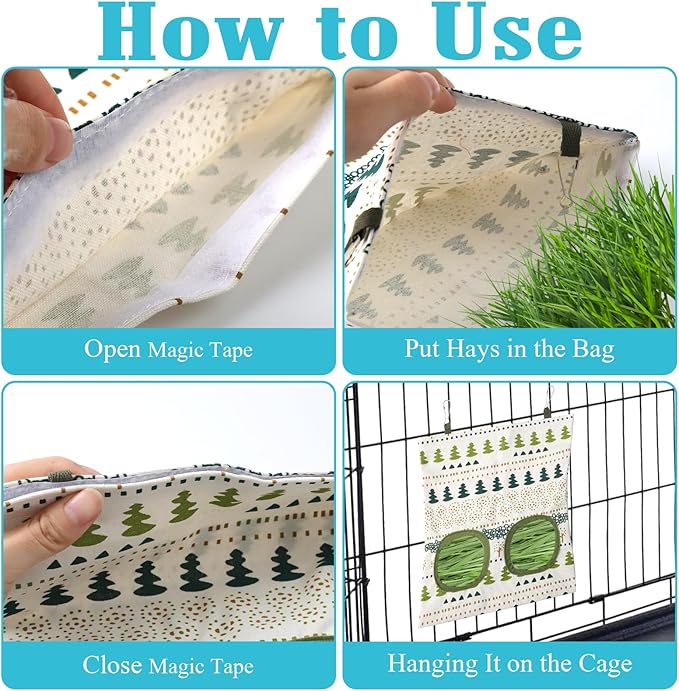 How to Use

Open Magic Tape

Put Hays in the Bag

Close Magic Tape

Hanging It on the Cage