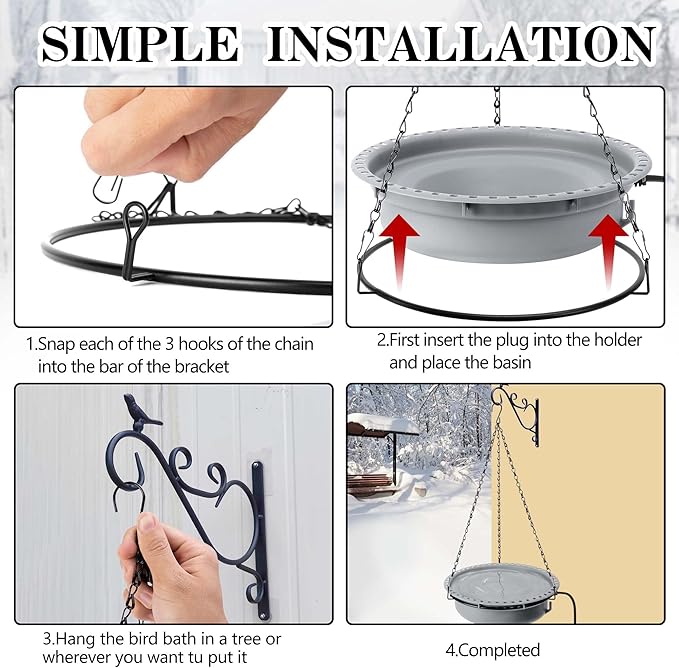 SIMPLE INSTALLATION

1.Snap each of the 3 hooks of the chain into the bar of the bracket

2.First insert the plug into the holder and place the basin

3.Hang the bird bath in a tree or wherever you want tu put it

4.Completed