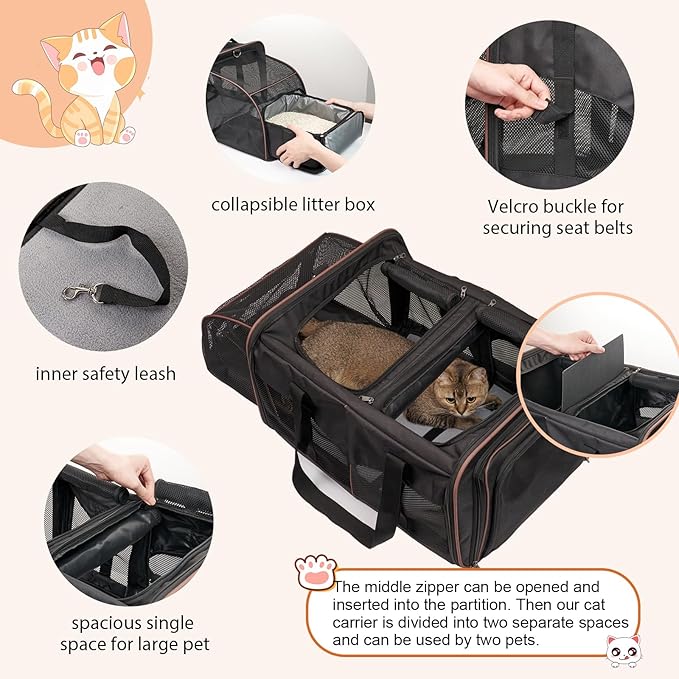 collapsible litter box

Velcro buckle for securing seat belts

inner safety leash

spacious single space for large pet

The middle zipper can be opened and inserted into the partition. Then our cat carrier is divided into two separate spaces and can be used by two pets.