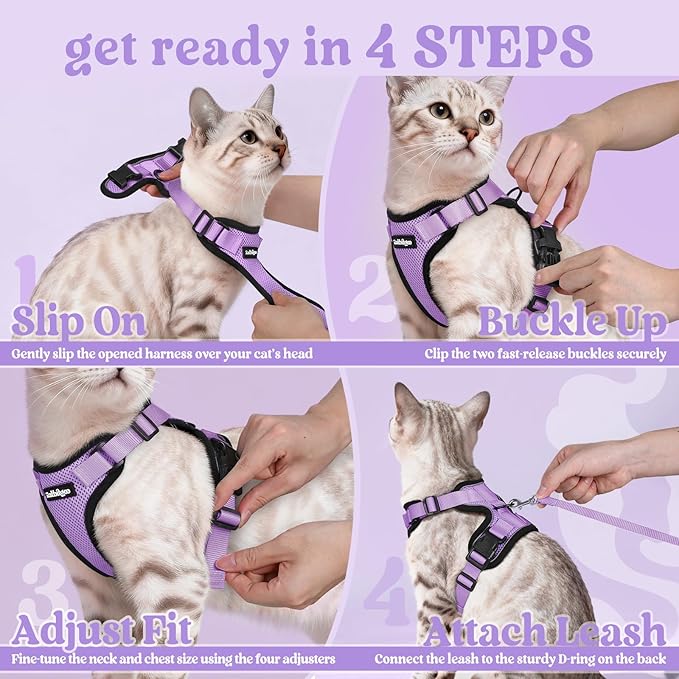 get ready in 4 STEPS

1
Slip On
Gently slip the opened harness over your cat's head

2
Buckle Up
Clip the two fast-release buckles securely

3
Adjust Fit
Fine-tune the neck and chest size using the four adjusters

4
Attach Leash
Connect the leash to the sturdy D-ring on the back