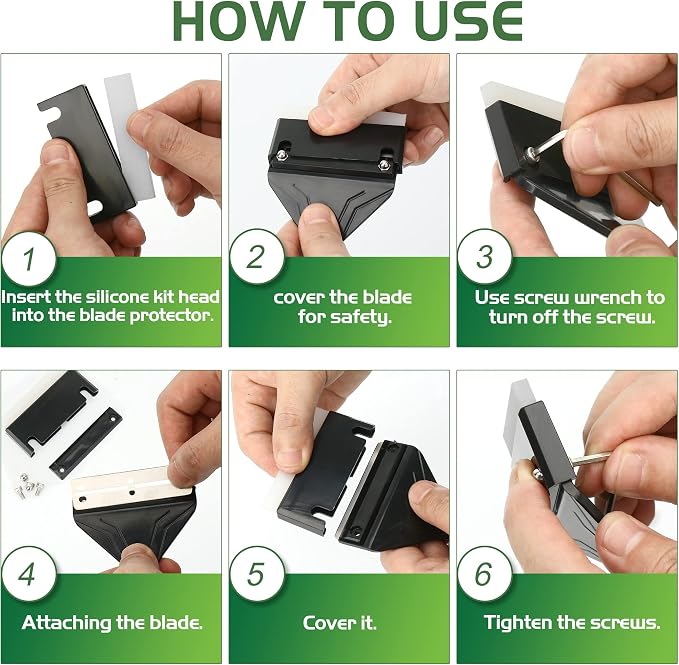 HOW TO USE

1
Insert the silicone kit head into the blade protector.

2
cover the blade for safety.

3
Use screw wrench to turn off the screw.

4
Attaching the blade.

5
Cover it.

6
Tighten the screws.