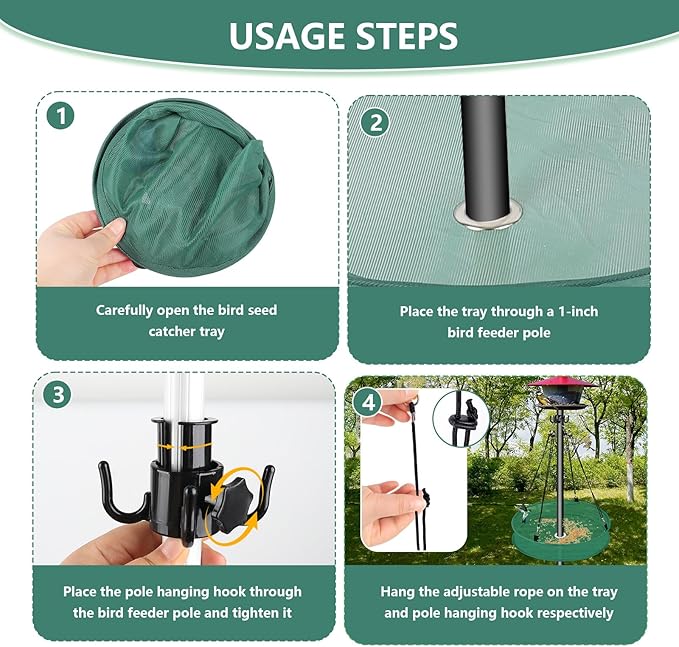 USAGE STEPS

1

Carefully open the bird seed catcher tray

2

Place the tray through a 1-inch bird feeder pole

3

Place the pole hanging hook through the bird feeder pole and tighten it

4

Hang the adjustable rope on the tray and pole hanging hook respectively