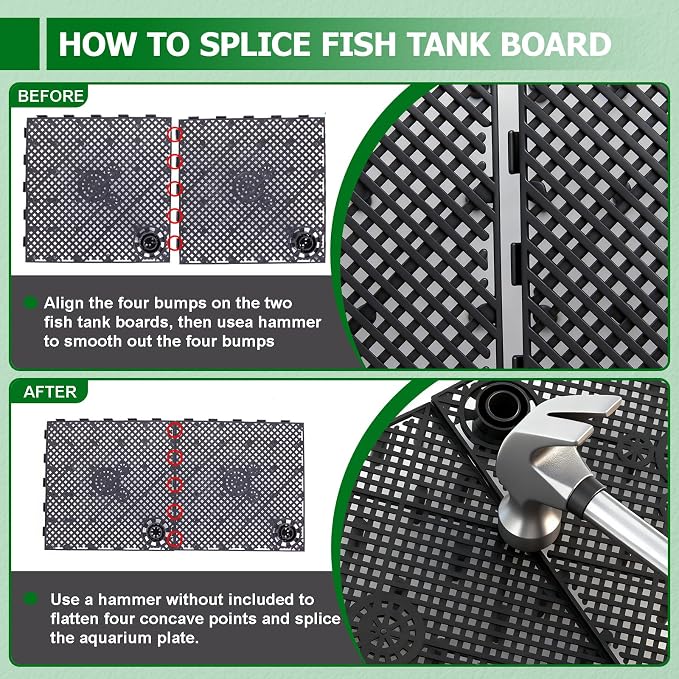 HOW TO SPLICE FISH TANK BOARD

BEFORE

Align the four bumps on the two fish tank boards, then usea hammer to smooth out the four bumps

AFTER

Use a hammer without included to flatten four concave points and splice the aquarium plate.