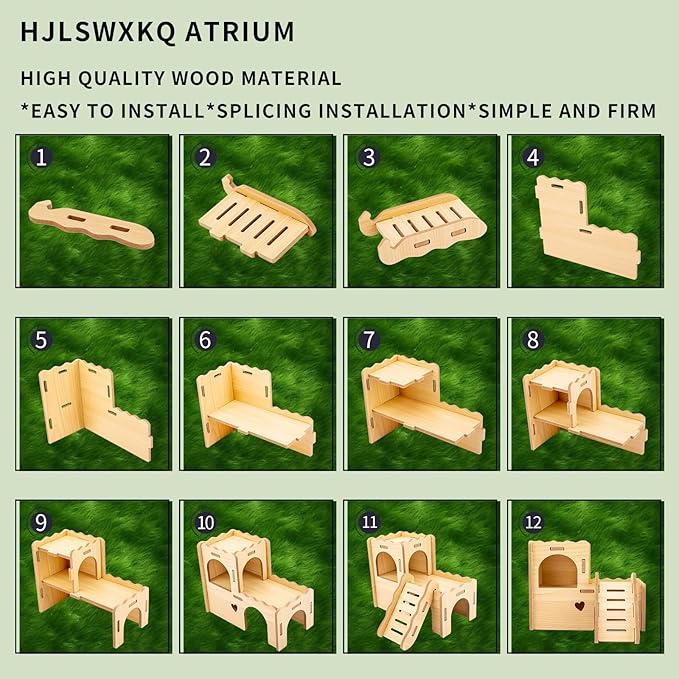 HJLSWXKQ ATRIUM

HIGH QUALITY WOOD MATERIAL

*EASY TO INSTALL*SPLICING INSTALLATION*SIMPLE AND FIRM

1

2

3

4

5

6

7

8

9

10

11

12