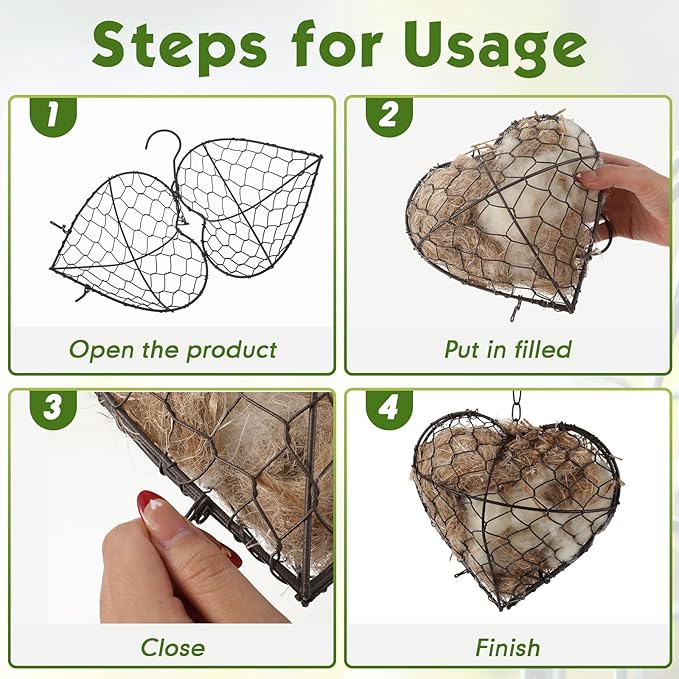 Steps for Usage

1

Open the product

2

Put in filled

3

Close

4

Finish