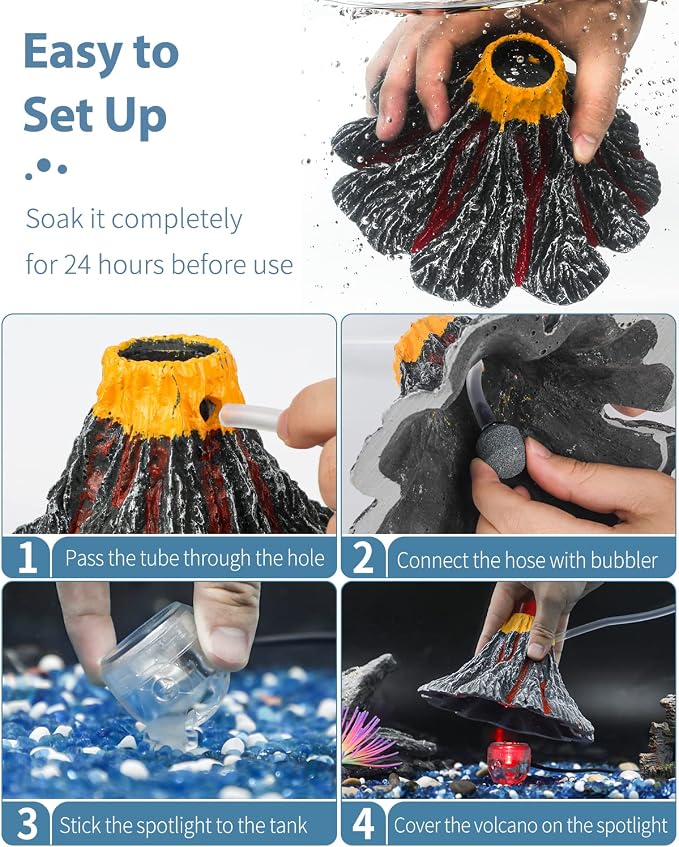 Easy to Set Up

Soak it completely for 24 hours before use

1 Pass the tube through the hole

2 Connect the hose with bubbler

3 Stick the spotlight to the tank

4 Cover the volcano on the spotlight