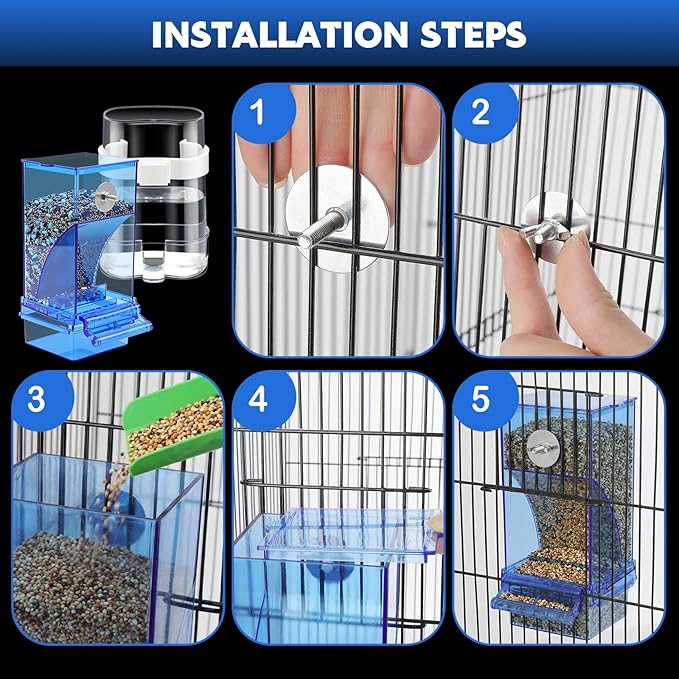 INSTALLATION STEPS

1

2

3

4

5