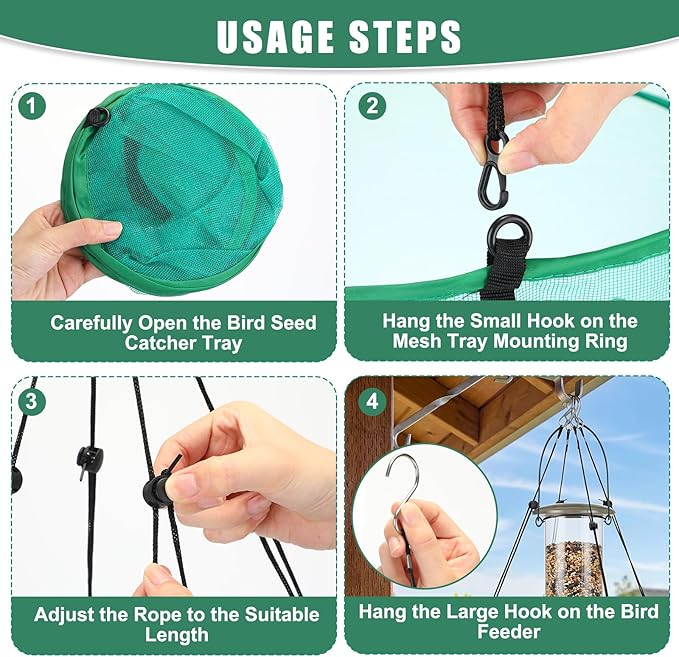 USAGE STEPS

1

Carefully Open the Bird Seed Catcher Tray

2

Hang the Small Hook on the Mesh Tray Mounting Ring

3

Adjust the Rope to the Suitable Length

4

Hang the Large Hook on the Bird Feeder