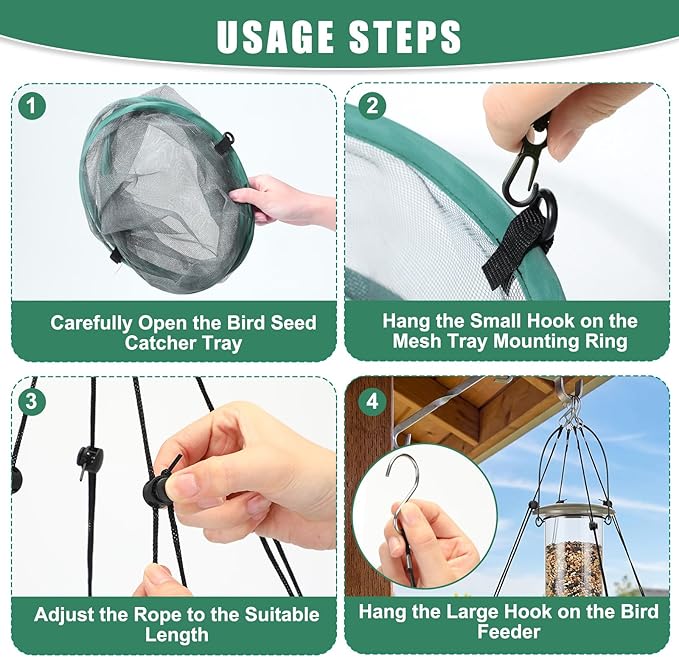 USAGE STEPS

1

Carefully Open the Bird Seed Catcher Tray

2

Hang the Small Hook on the Mesh Tray Mounting Ring

3

Adjust the Rope to the Suitable Length

4

Hang the Large Hook on the Bird Feeder