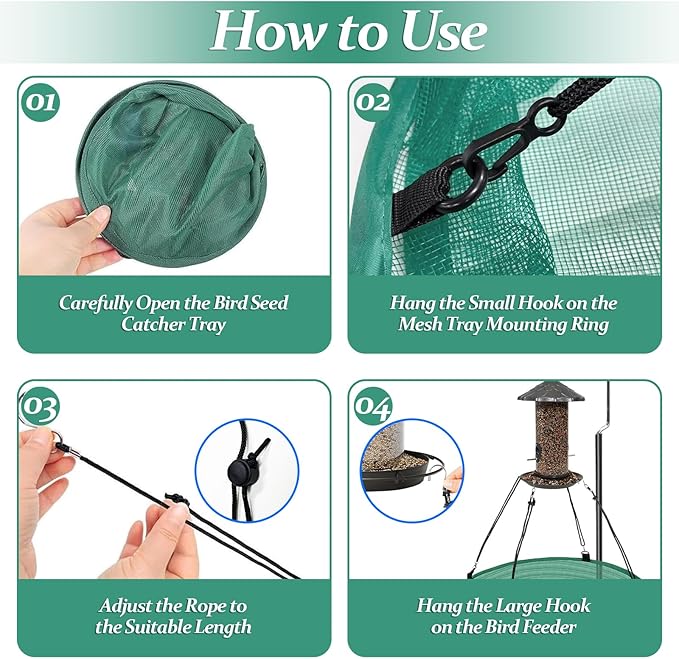 How to Use

01

Carefully Open the Bird Seed Catcher Tray

02

Hang the Small Hook on the Mesh Tray Mounting Ring

03

Adjust the Rope to the Suitable Length

04

Hang the Large Hook on the Bird Feeder