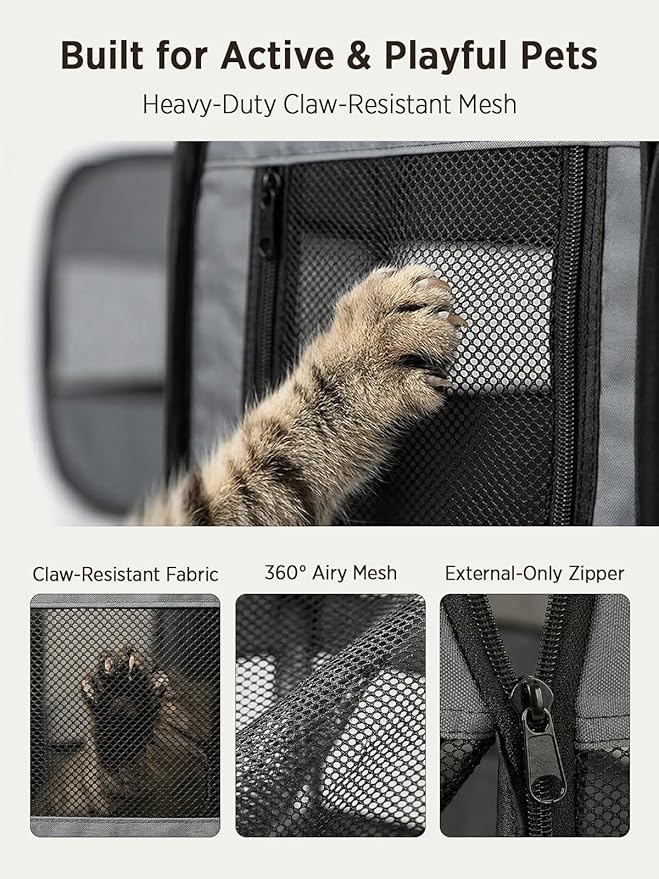 Built for Active & Playful Pets

Heavy-Duty Claw-Resistant Mesh

Claw-Resistant Fabric

360° Airy Mesh

External-Only Zipper