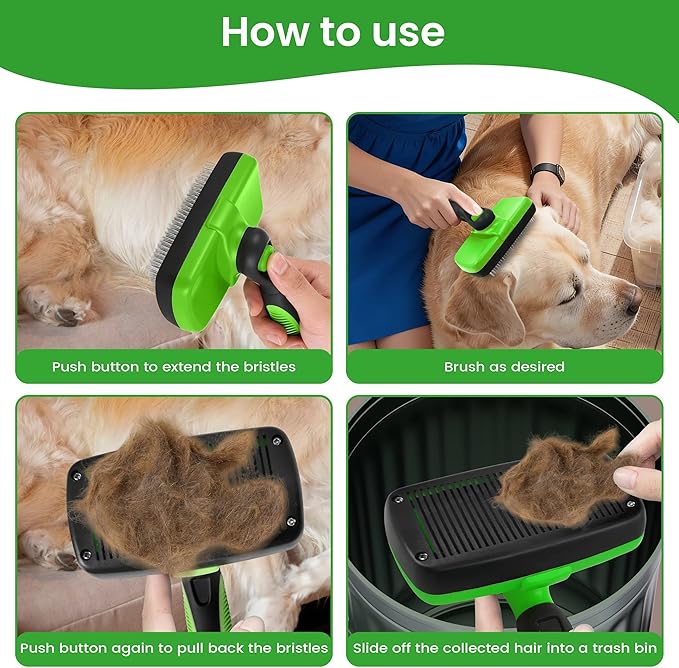 How to use

Push button to extend the bristles

Brush as desired

Push button again to pull back the bristles

Slide off the collected hair into a trash bin