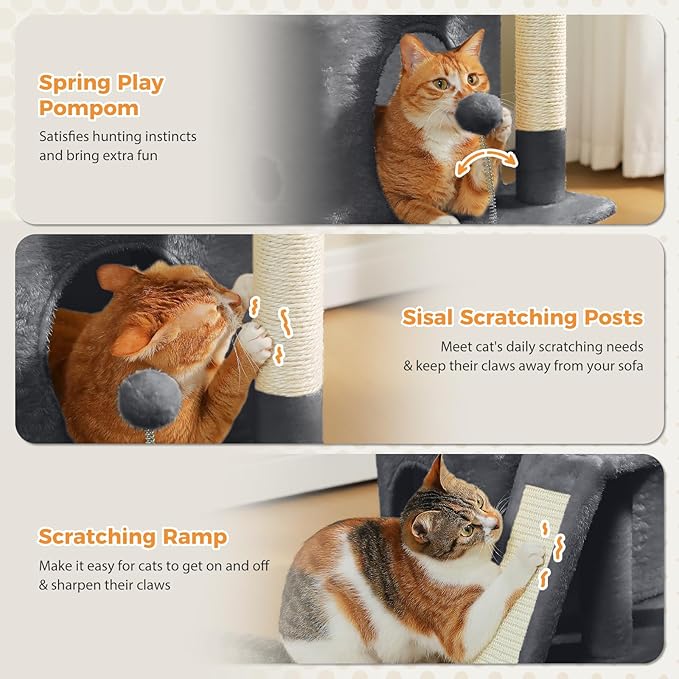 Spring Play Pompom

Satisfies hunting instincts and bring extra fun

Sisal Scratching Posts

Meet cat's daily scratching needs & keep their claws away from your sofa

Scratching Ramp

Make it easy for cats to get on and off & sharpen their claws