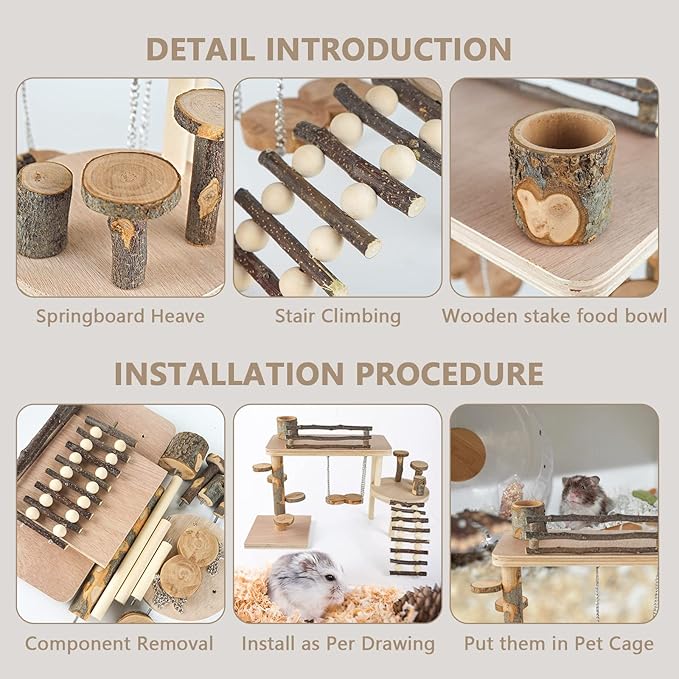 DETAIL INTRODUCTION

Springboard Heave

Stair Climbing

Wooden stake food bowl

INSTALLATION PROCEDURE

Component Removal

Install as Per Drawing

Put them in Pet Cage