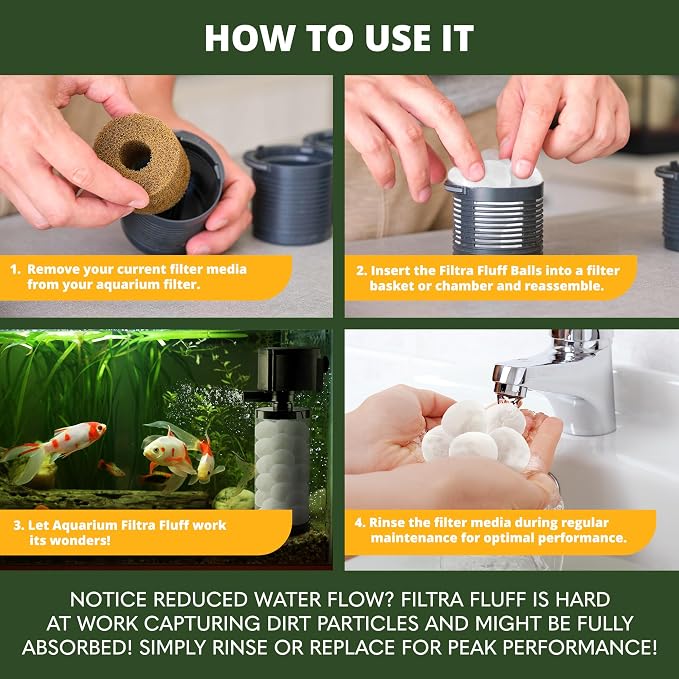 HOW TO USE IT

1. Remove your current filter media from your aquarium filter.

2. Insert the Filtra Fluff Balls into a filter basket or chamber and reassemble.

3. Let Aquarium Filtra Fluff work its wonders!

4. Rinse the filter media during regular maintenance for optimal performance.

NOTICE REDUCED WATER FLOW? FILTRA FLUFF IS HARD AT WORK CAPTURING DIRT PARTICLES AND MIGHT BE FULLY ABSORBED! SIMPLY RINSE OR REPLACE FOR PEAK PERFORMANCE!