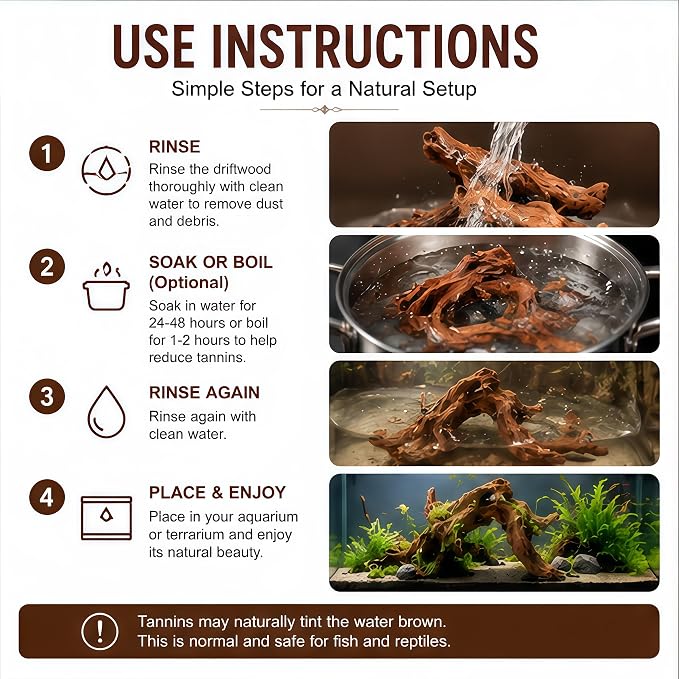 USE INSTRUCTIONS
Simple Steps for a Natural Setup

1
RINSE
Rinse the driftwood thoroughly with clean water to remove dust and debris.

2
SOAK OR BOIL (Optional)
Soak in water for 24-48 hours or boil for 1-2 hours to help reduce tannins.

3
RINSE AGAIN
Rinse again with clean water.

4
PLACE & ENJOY
Place in your aquarium or terrarium and enjoy its natural beauty.

!
Tannins may naturally tint the water brown.
This is normal and safe for fish and reptiles.