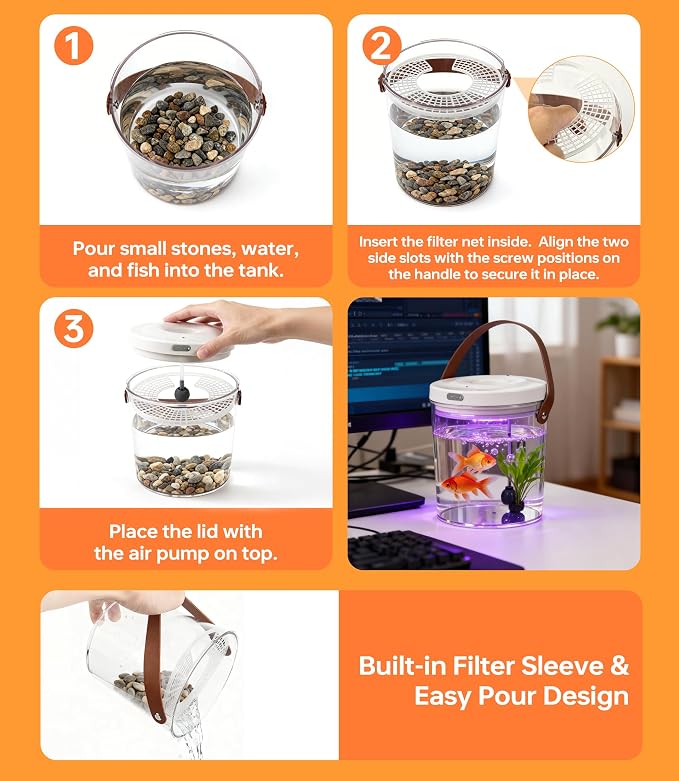 1

Pour small stones, water, and fish into the tank.

2

Insert the filter net inside. Align the two side slots with the screw positions on the handle to secure it in place.

3

Place the lid with the air pump on top.

Built-in Filter Sleeve & Easy Pour Design