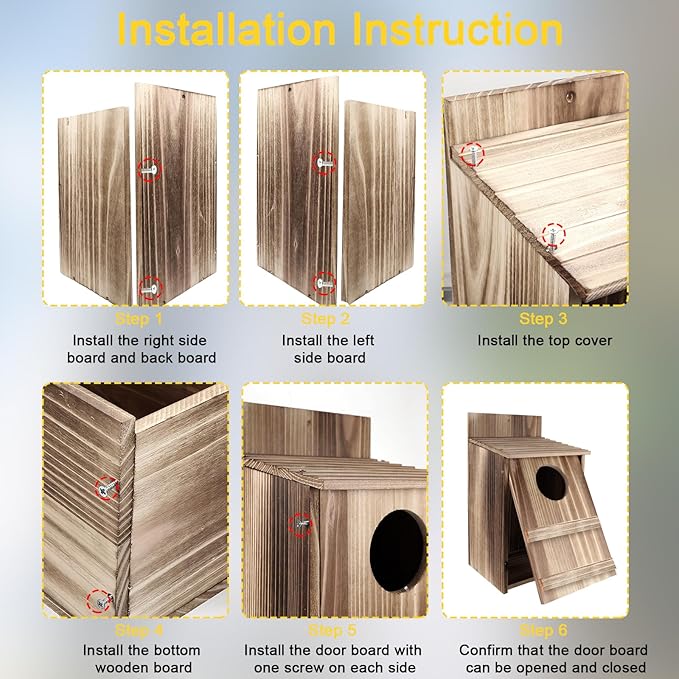 Installation Instruction

Step 1
Install the right side board and back board

Step 2
Install the left side board

Step 3
Install the top cover

Step 4
Install the bottom wooden board

Step 5
Install the door board with one screw on each side

Step 6
Confirm that the door board can be opened and closed