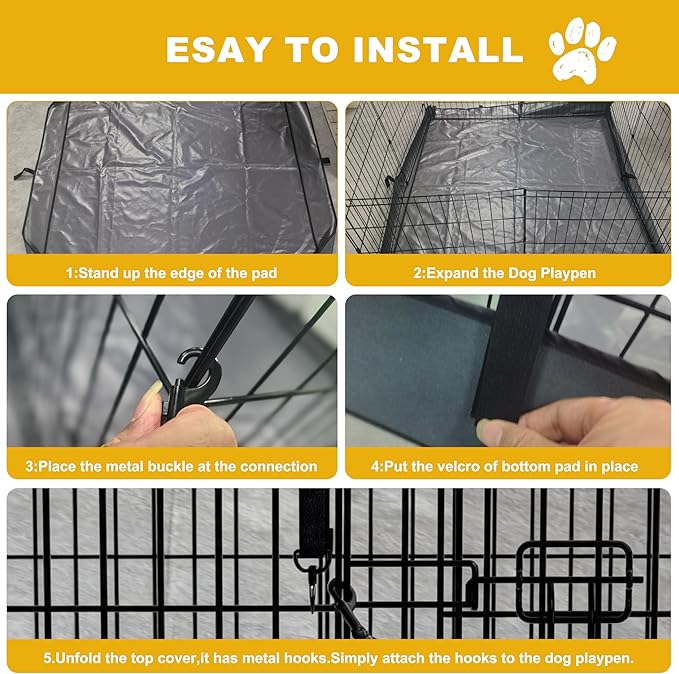 ESAY TO INSTALL

1:Stand up the edge of the pad

2:Expand the Dog Playpen

3:Place the metal buckle at the connection

4:Put the velcro of bottom pad in place

5.Unfold the top cover,it has metal hooks.Simply attach the hooks to the dog playpen.