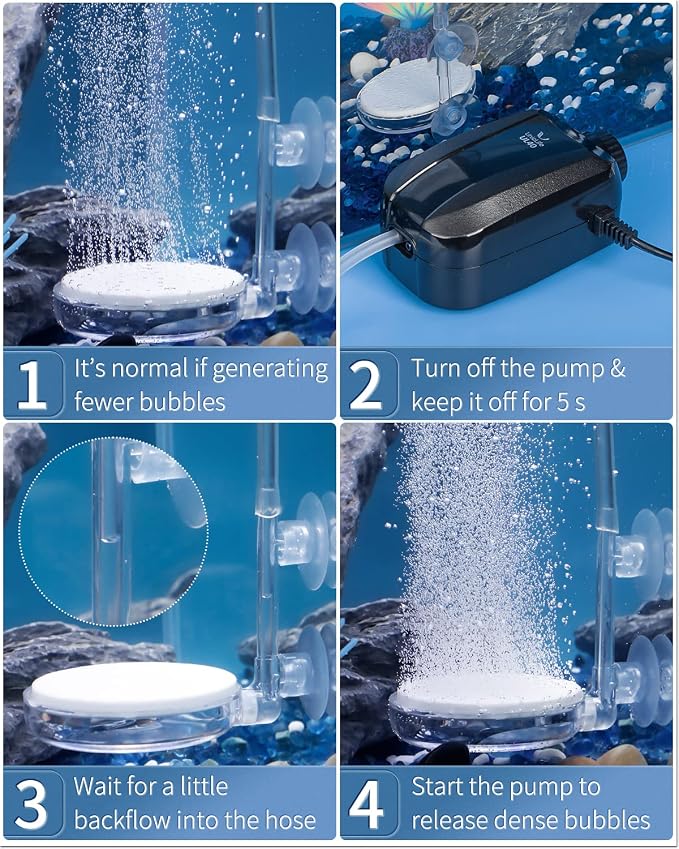 1 It's normal if generating fewer bubbles

2 Turn off the pump & keep it off for 5 s

3 Wait for a little backflow into the hose

4 Start the pump to release dense bubbles