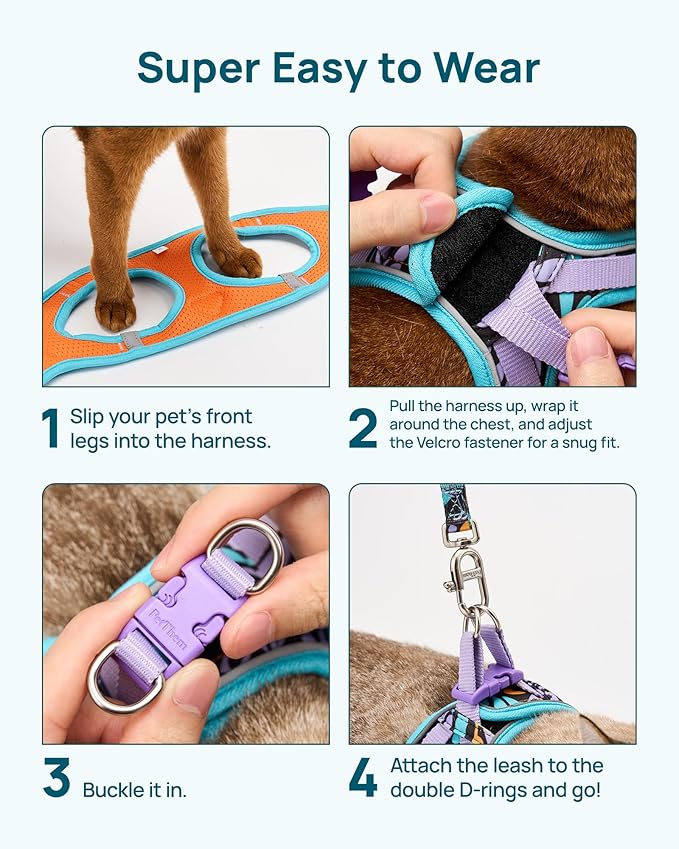 Super Easy to Wear

1 Slip your pet's front legs into the harness.

2 Pull the harness up, wrap it around the chest, and adjust the Velcro fastener for a snug fit.

PetThem

3 Buckle it in.

4 Attach the leash to the double D-rings and go!