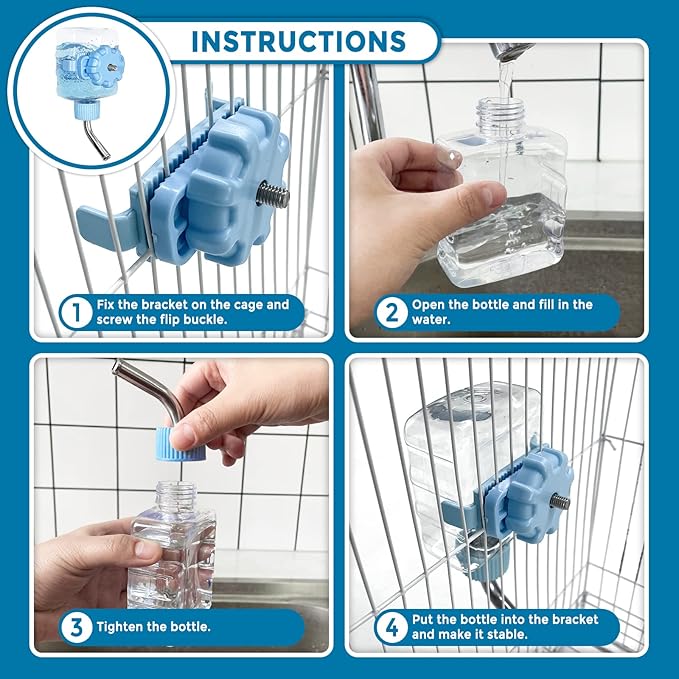 INSTRUCTIONS

1 Fix the bracket on the cage and screw the flip buckle.

2 Open the bottle and fill in the water.

3 Tighten the bottle.

4 Put the bottle into the bracket and make it stable.